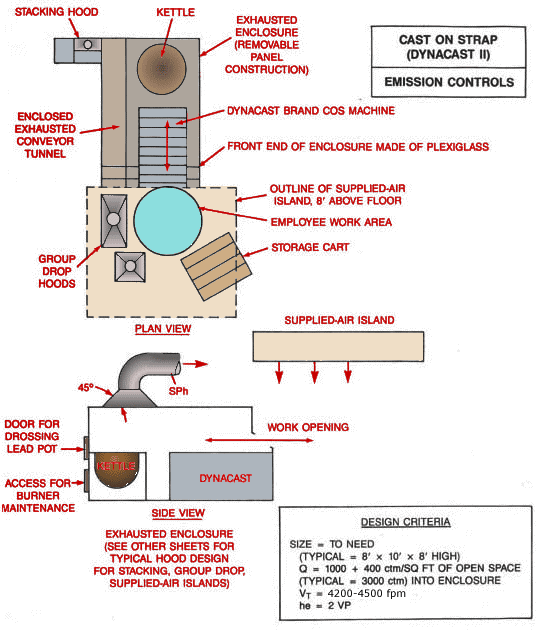 STACKING HOOD

KETTLE

EXHAUSTED ENCLOSURE (REMOVABLE PANEL CONSTRUCTION)

CAST ON STRAP (DYNACAST II)

EMISSION CONTROLS

ENCLOSED EXHAUSTED CONVEYOR TUNNEL

DYNACAST BRAND COS MACHINE

FRONT END OF ENCLOSURE MADE OF PLEXIGLASS

OUTLINE OF SUPPLIED-AIR ISLAND, 8′ ABOVE FLOOR

EMPLOYEE WORK AREA

STORAGE CART

GROUP DROP HOODS

PLAN VIEW

SUPPLIED-AIR ISLAND

45°

SPh

DOOR FOR DROSSING LEAD POT

WORK OPENING

KETTLE

DYNACAST

ACCESS FOR BURNER MAINTENANCE

SIDE VIEW

EXHAUSTED ENCLOSURE (SEE OTHER SHEETS FOR TYPICAL HOOD DESIGN FOR STACKING, GROUP DROP, SUPPLIED-AIR ISLANDS)

DESIGN CRITERIA

SIZE = TO NEED
(TYPICAL = 8′ × 10′ × 8′ HIGH)
Q = 1000 + 400 ctm/SQ FT OF OPEN SPACE
(TYPICAL = 3000 ctm) INTO ENCLOSURE
$V_T$ = 4200-4500 fpm
he = 2 VP