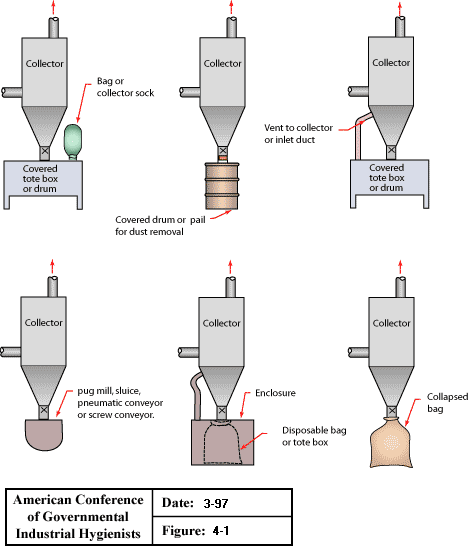 Collector

Bag or collector sock

Covered tote box or drum

Collector

Covered drum or pail for dust removal

Collector

Vent to collector or inlet duct

Covered tote box or drum

Collector

pug mill, sluice, pneumatic conveyor or screw conveyor.

Collector

Enclosure

Disposable bag or tote box

Collector

Collapsed bag

| American Conference of Governmental Industrial Hygienists | Date: 3-97 |
|---|---|
| | Figure: 4-1 |