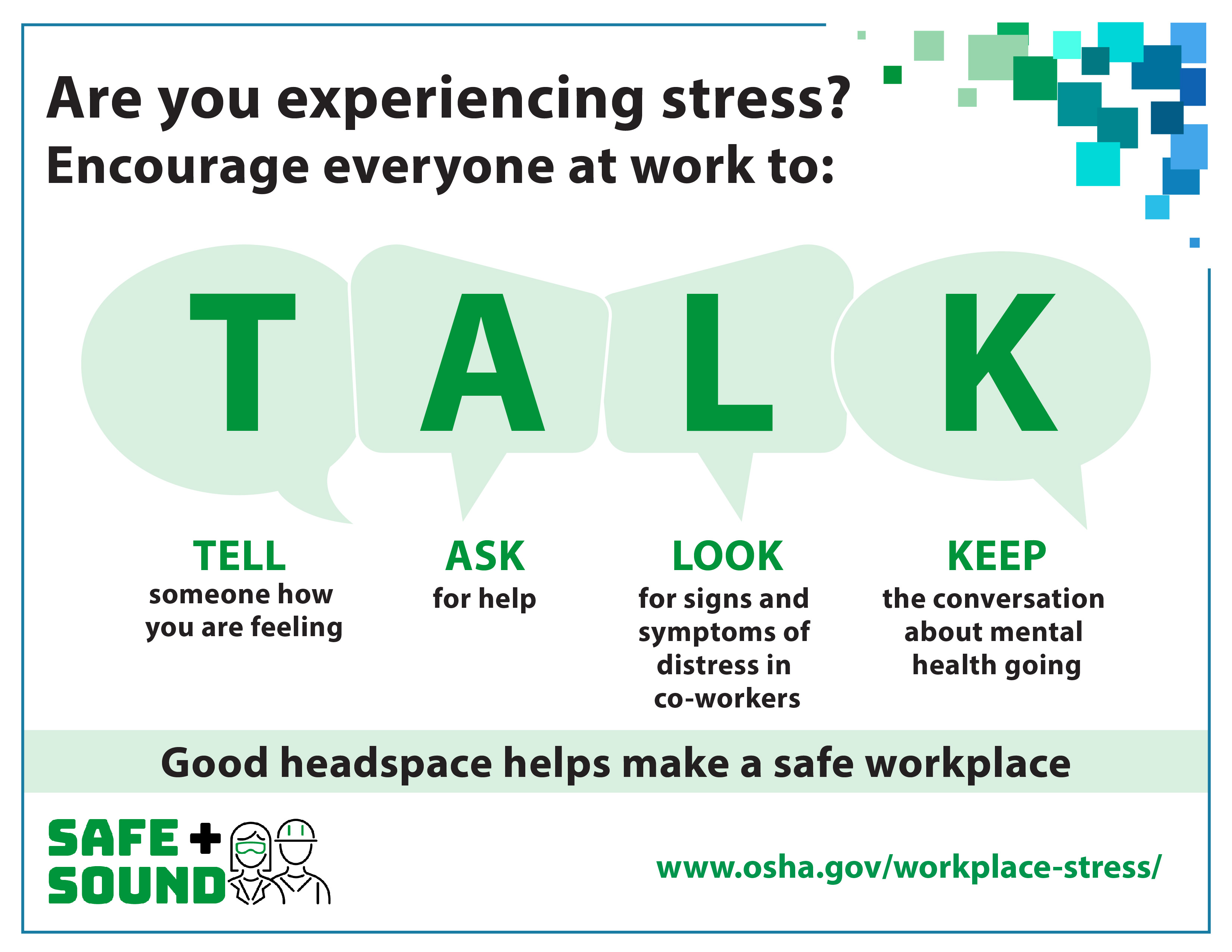 Are you experiencing stress?
Encourage everyone at work to:

T A L K

TELL
someone how you are feeling

ASK
for help

LOOK
for signs and symptoms of distress in co-workers

KEEP
the conversation about mental health going

Good headspace helps make a safe workplace

SAFE + SOUND

www.osha.gov/workplace-stress/